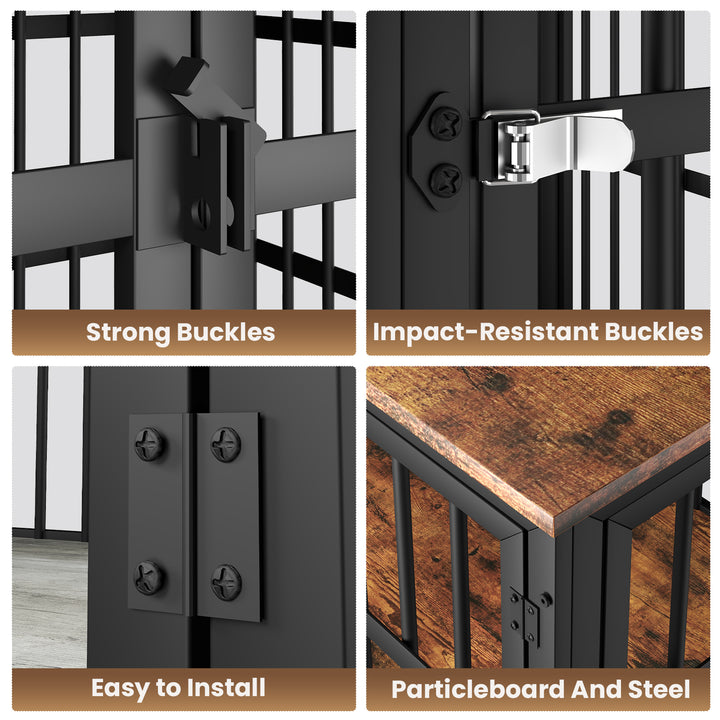 Strong Buckles

Impact-Resistant Buckles

Easy to Install

Particleboard And Steel